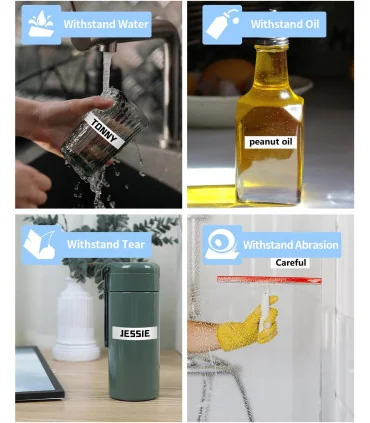 Withstand Water

TONNY

Withstand Oil

peanut oil

Withstand Tear

JESSIE

Withstand Abrasion

Careful